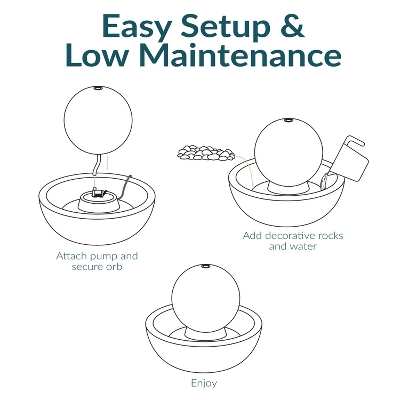 Easy Setup &
Low Maintenance

Attach pump and secure orb

Add decorative rocks and water

Enjoy